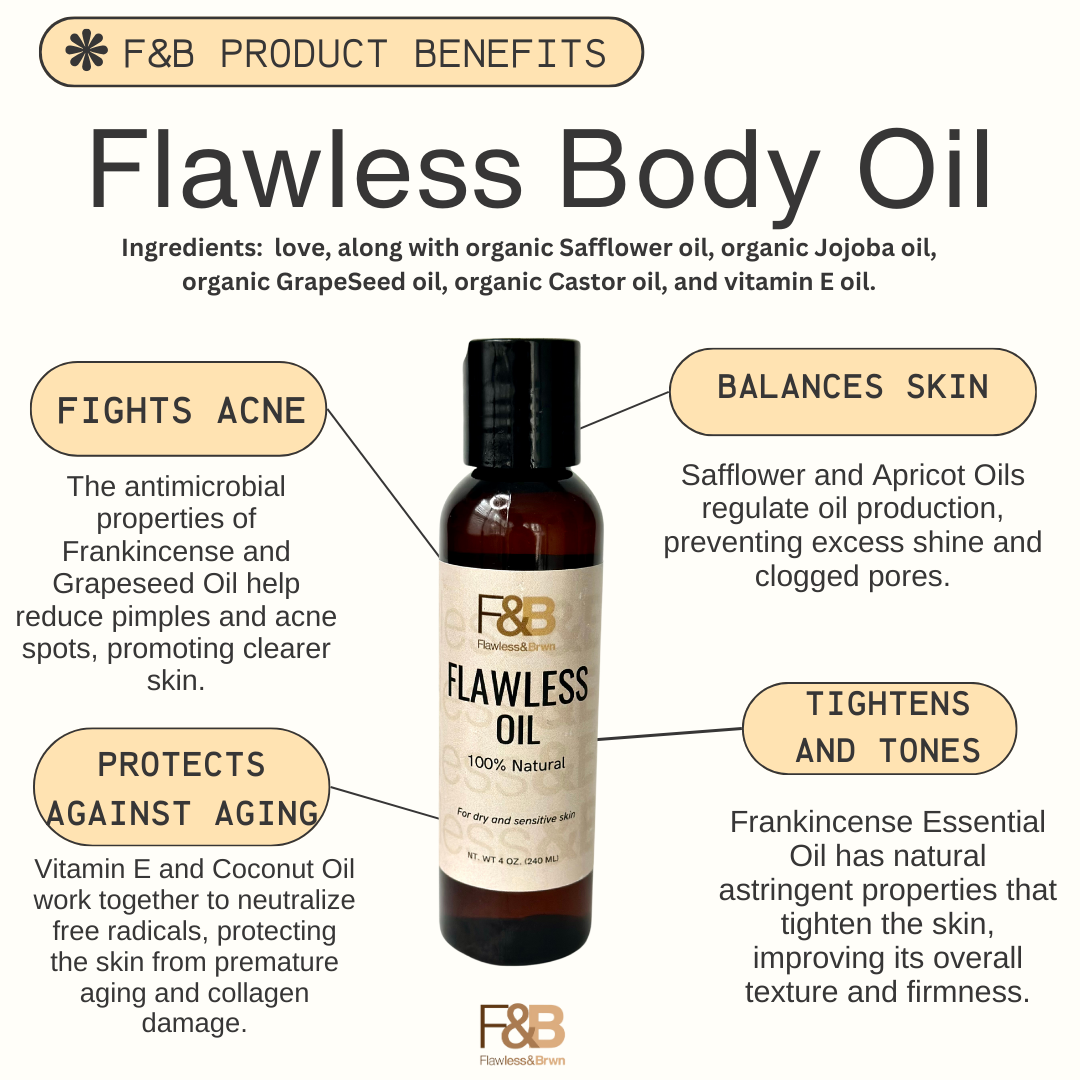 F&B PRODUCT BENEFITS

Flawless Body Oil

Ingredients: love, along with organic Safflower oil, organic Jojoba oil, organic GrapeSeed oil, organic Castor oil, and vitamin E oil.

FIGHTS ACNE

The antimicrobial properties of Frankincense and Grapeseed Oil help reduce pimples and acne spots, promoting clearer skin.

PROTECTS AGAINST AGING

Vitamin E and Coconut Oil work together to neutralize free radicals, protecting the skin from premature aging and collagen damage.

F&B
Flawless&Brwn
FLAWLESS
OIL
100% Natural
For dry and sensitive skin
NT. WT 4 OZ. (240 ML)

BALANCES SKIN

Safflower and Apricot Oils regulate oil production, preventing excess shine and clogged pores.

TIGHTENS AND TONES

Frankincense Essential Oil has natural astringent properties that tighten the skin, improving its overall texture and firmness.

F&B
Flawless&Brwn