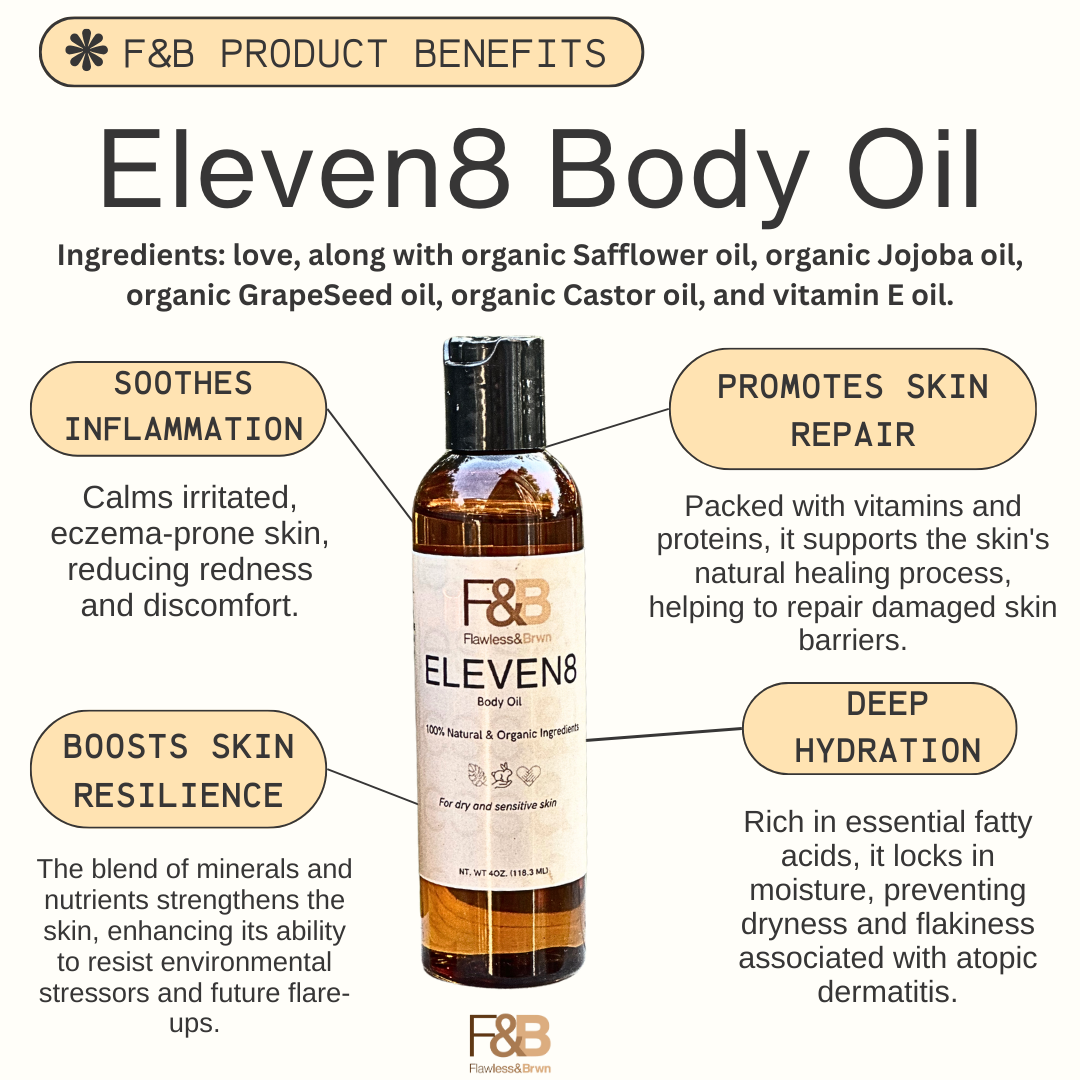 F&B PRODUCT BENEFITS

Eleven8 Body Oil

Ingredients: love, along with organic Safflower oil, organic Jojoba oil, organic GrapeSeed oil, organic Castor oil, and vitamin E oil.

SOOTHES INFLAMMATION

Calms irritated, eczema-prone skin, reducing redness and discomfort.

BOOSTS SKIN RESILIENCE

The blend of minerals and nutrients strengthens the skin, enhancing its ability to resist environmental stressors and future flare-ups.

F&B
Flawless&Brwn
ELEVEN8
Body Oil
100% Natural & Organic Ingredients
For dry and sensitive skin
NT. WT 4OZ. (118.3 ML)

PROMOTES SKIN REPAIR

Packed with vitamins and proteins, it supports the skin's natural healing process, helping to repair damaged skin barriers.

DEEP HYDRATION

Rich in essential fatty acids, it locks in moisture, preventing dryness and flakiness associated with atopic dermatitis.

F&B
Flawless&Brwn